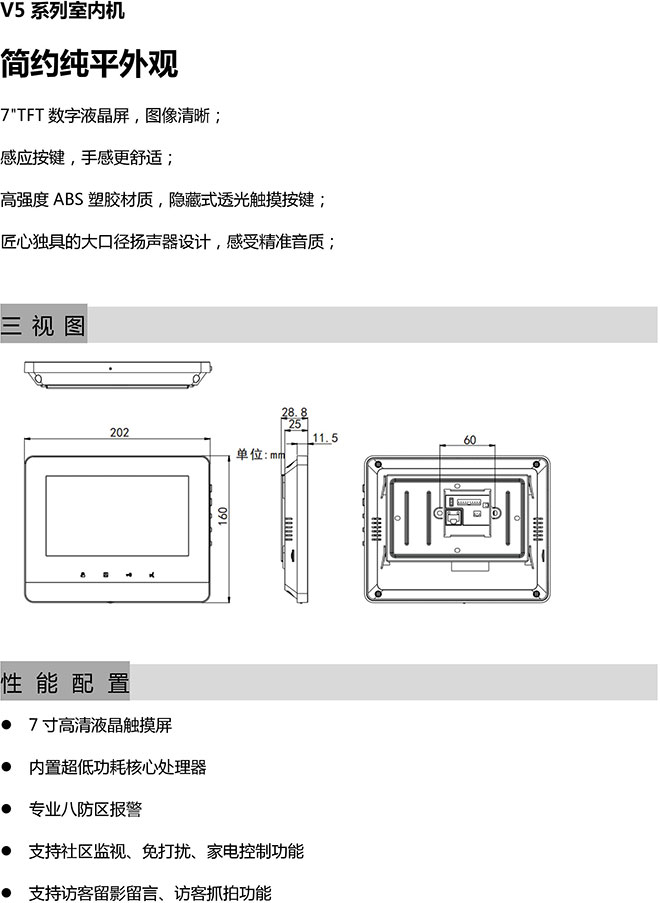 V5 系列室内机

简约纯平外观

7"TFT 数字液晶屏，图像清晰；

感应按键，手感更舒适；

高强度 ABS 塑胶材质，隐藏式透光触摸按键；

匠心独具的大口径扬声器设计，感受精准音质；

三 视 图

202

160

单位：mm

28.8

25

11.5

60

性 能 配 置

● 7 寸高清液晶触摸屏

● 内置超低功耗核心处理器

● 专业八防区报警

● 支持社区监视、免打扰、家电控制功能

● 支持访客留影留言、访客抓拍功能